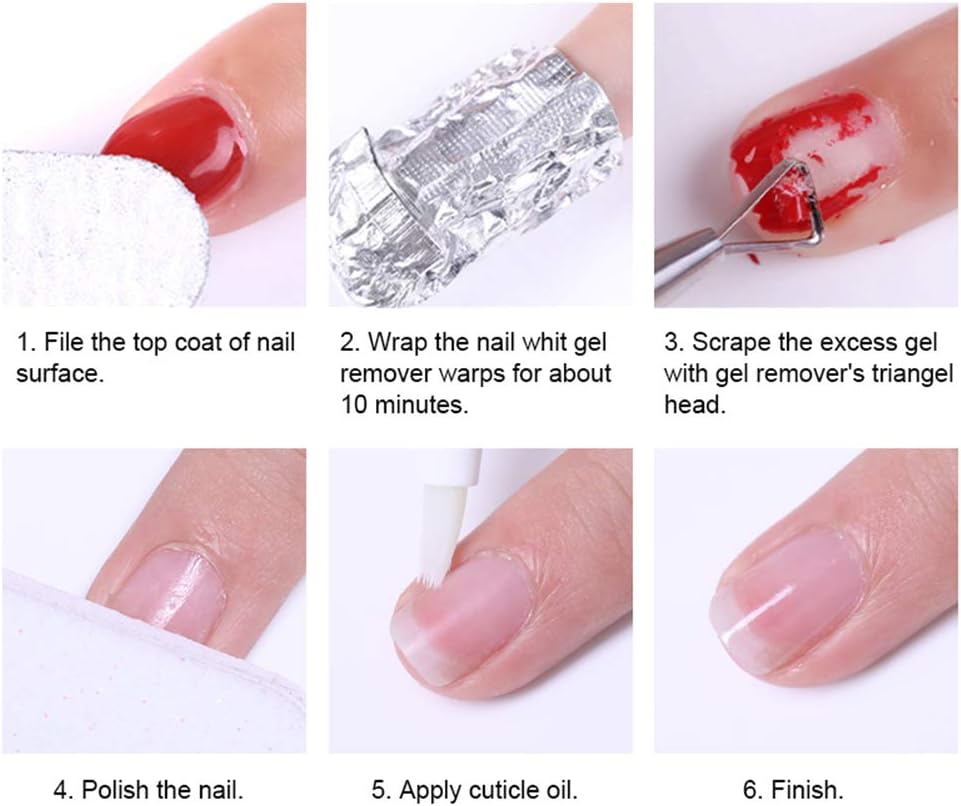 1. File the top coat of nail surface.

2. Wrap the nail whit gel remover warps for about 10 minutes.

3. Scrape the excess gel with gel remover's triangel head.

4. Polish the nail.

5. Apply cuticle oil.

6. Finish.