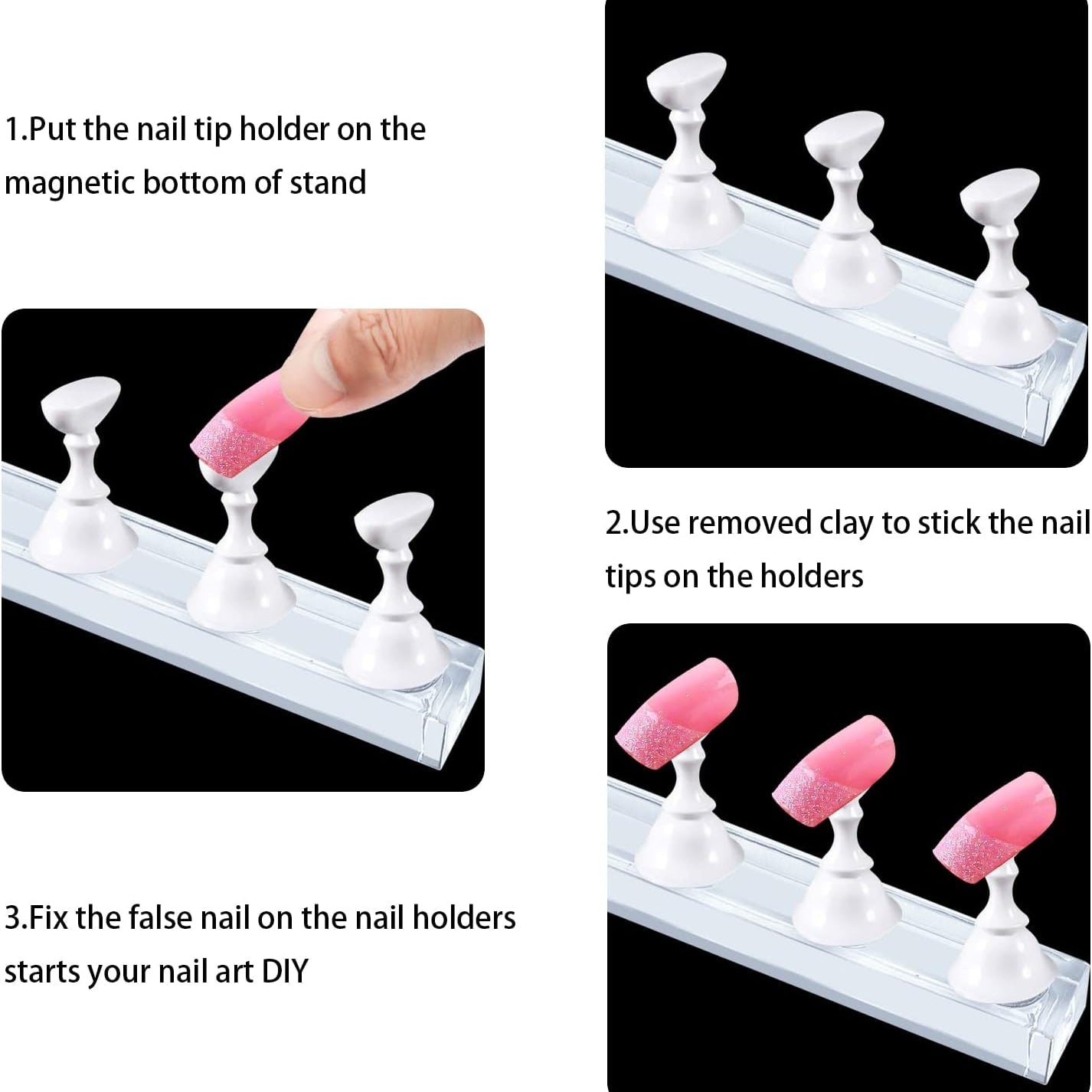 1.Put the nail tip holder on the magnetic bottom of stand

2.Use removed clay to stick the nail tips on the holders

3.Fix the false nail on the nail holders starts your nail art DIY