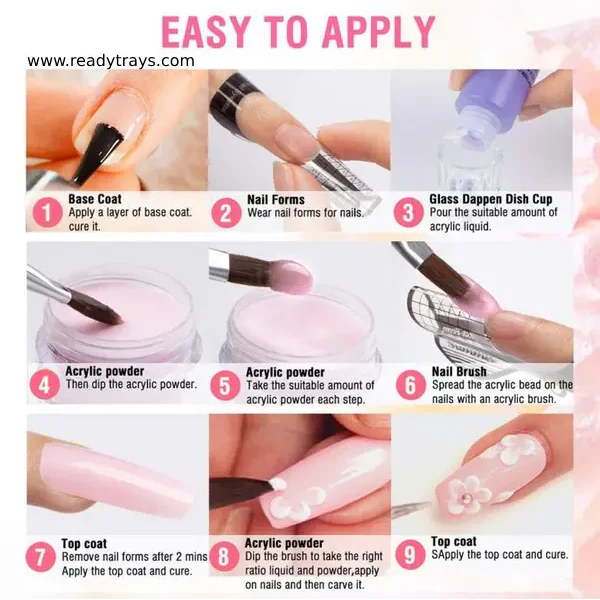 EASY TO APPLY

www.readytrays.com

1 Base Coat
Apply a layer of base coat. cure it.

2 Nail Forms
Wear nail forms for nails.

3 Glass Dappen Dish Cup
Pour the suitable amount of acrylic liquid.

4 Acrylic powder
Then dip the acrylic powder.

5 Acrylic powder
Take the suitable amount of acrylic powder each step.

6 Nail Brush
Spread the acrylic bead on the nails with an acrylic brush.

7 Top coat
Remove nail forms after 2 mins Apply the top coat and cure.

8 Acrylic powder
Dip the brush to take the right ratio liquid and powder,apply on nails and then carve it.

9 Top coat
SApply the top coat and cure.