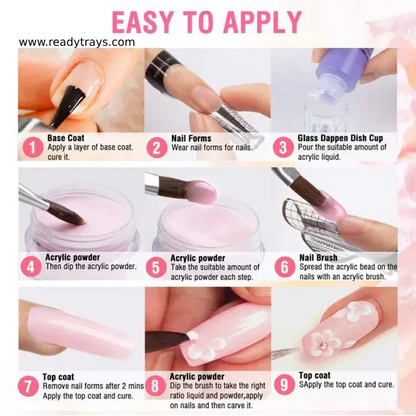 EASY TO APPLY

www.readytrays.com

1 Base Coat
Apply a layer of base coat. cure it.

2 Nail Forms
Wear nail forms for nails.

3 Glass Dappen Dish Cup
Pour the suitable amount of acrylic liquid.

4 Acrylic powder
Then dip the acrylic powder.

5 Acrylic powder
Take the suitable amount of acrylic powder each step.

6 Nail Brush
Spread the acrylic bead on the nails with an acrylic brush.

7 Top coat
Remove nail forms after 2 mins Apply the top coat and cure.

8 Acrylic powder
Dip the brush to take the right ratio liquid and powder,apply on nails and then carve it.

9 Top coat
SApply the top coat and cure.