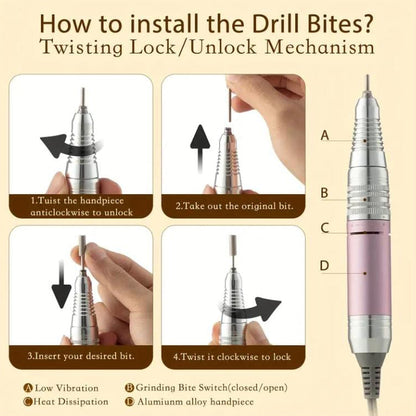 How to install the Drill Bites?
Twisting Lock/Unlock Mechanism

1.Tuist the handpiece anticlockwise to unlock

2.Take out the original bit.

3.Insert your desired bit.

4.Twist it clockwise to lock

A

B

C

D

A Low Vibration
B Grinding Bite Switch(closed/open)
C Heat Dissipation
D Alumiunm alloy handpiece