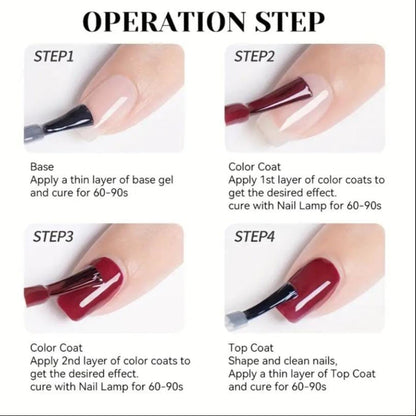 OPERATION STEP

STEP1

Base
Apply a thin layer of base gel and cure for 60-90s

STEP2

Color Coat
Apply 1st layer of color coats to get the desired effect.
cure with Nail Lamp for 60-90s

STEP3

Color Coat
Apply 2nd layer of color coats to get the desired effect.
cure with Nail Lamp for 60-90s

STEP4

Top Coat
Shape and clean nails,
Apply a thin layer of Top Coat and cure for 60-90s